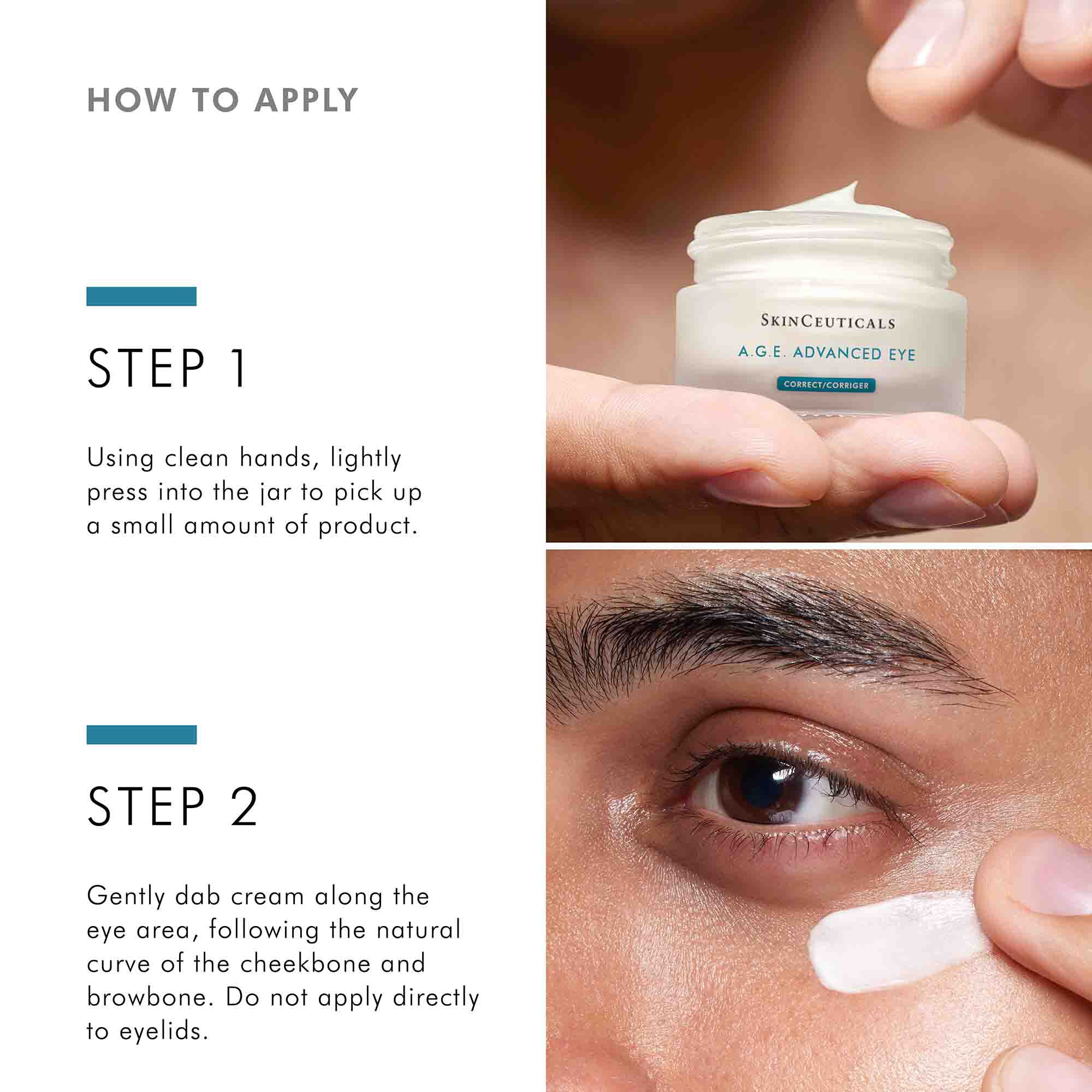 HOW TO APPLY

STEP 1

Using clean hands, lightly press into the jar to pick up a small amount of product.

STEP 2

Gently dab cream along the eye area, following the natural curve of the cheekbone and browbone. Do not apply directly to eyelids.

SKINCEUTICALS

A.G.E. ADVANCED EYE

CORRECT/CORRIGER